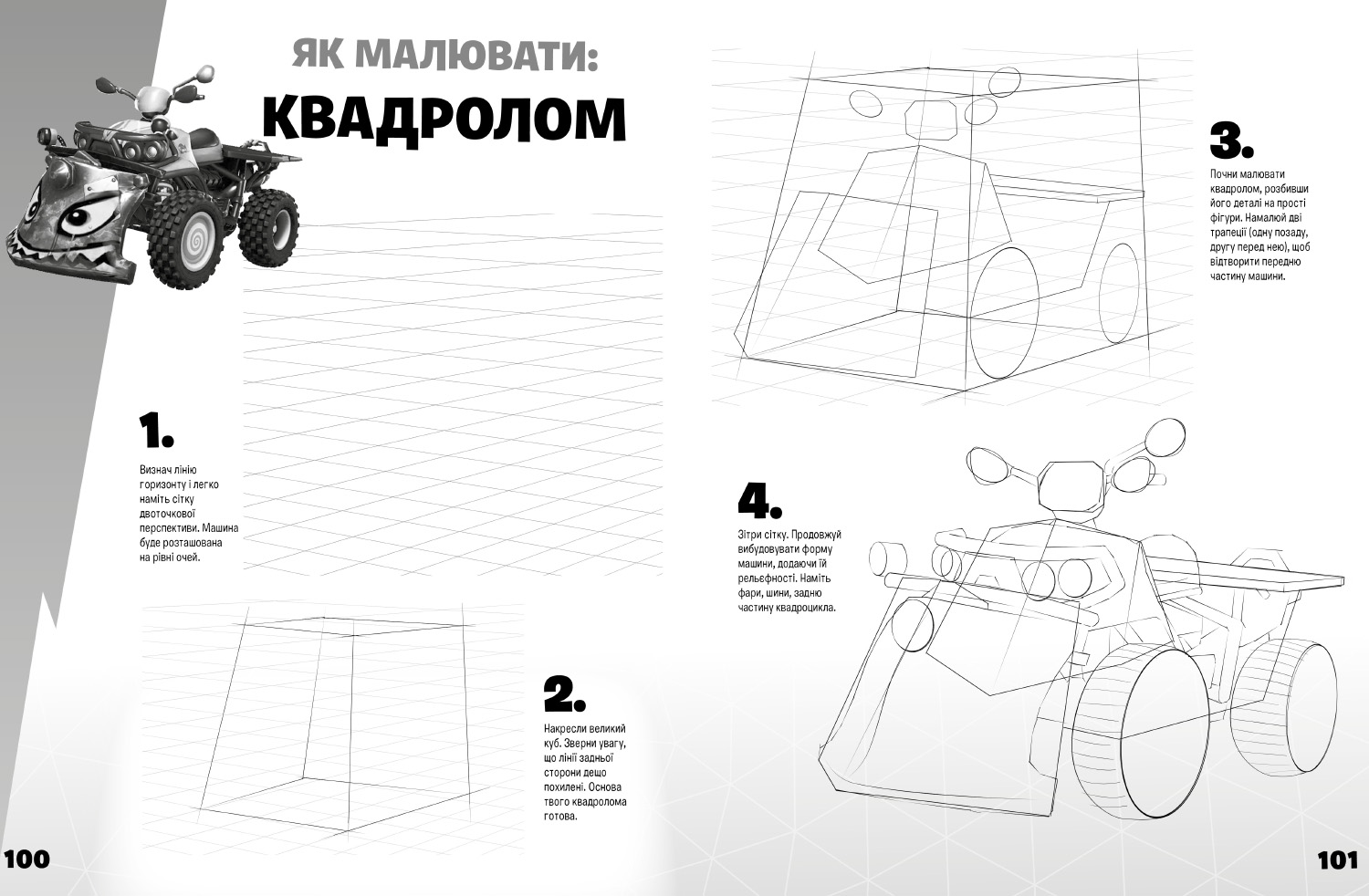 ЯК МАЛЮВАТИ:
КВАДРОЛОМ

1.

Визнач лінію горизонту і легко наміть сітку двоточкової перспективи. Машина буде розташована на рівні очей.

2.

Накресли великий куб. Зверни увагу, що лінії задньої сторони дещо похилені. Основа твого квадролома готова.

3.

Почни малювати квадролом, розбивши його деталі на прості фігури. Намалюй дві трапеції (одну позаду, другу перед нею), щоб відтворити передню частину машини.

4.

Зітри сітку. Продовжуй вибудовувати форму машини, додаючи їй рельєфності. Наміть фари, шини, задню частину квадроцикла.

100

101